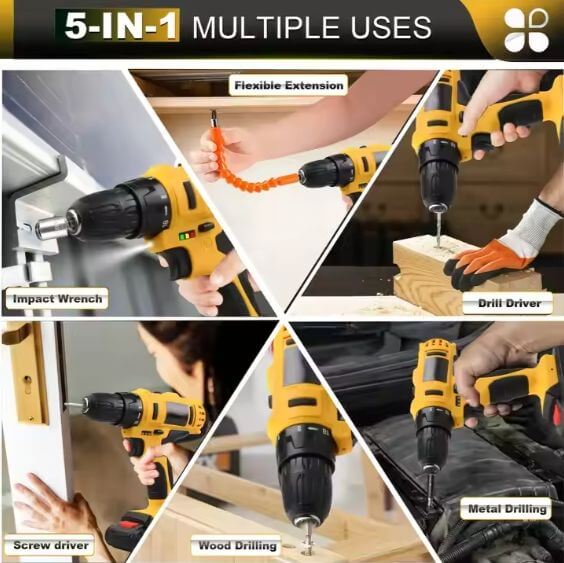 5-IN-1 MULTIPLE USES

Flexible Extension

Impact Wrench

Drill Driver

Screw driver

Wood Drilling

Metal Drilling